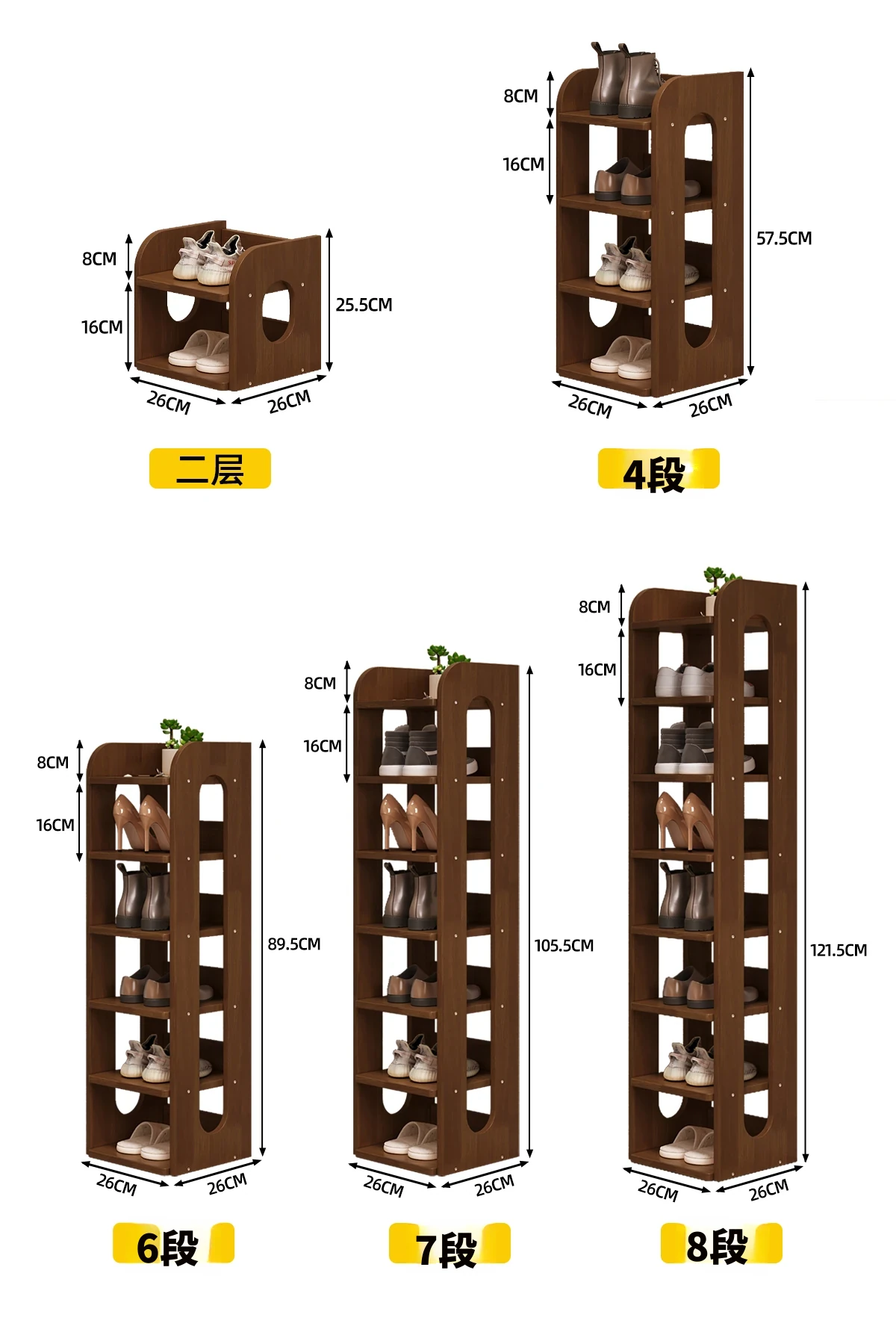 8CM
16CM
25.5CM
26CM
26CM
二层

8CM
16CM
57.5CM
26CM
26CM
4段

8CM
16CM
89.5CM
26CM
26CM
6段

8CM
16CM
105.5CM
26CM
26CM
7段

8CM
16CM
121.5CM
26CM
26CM
8段