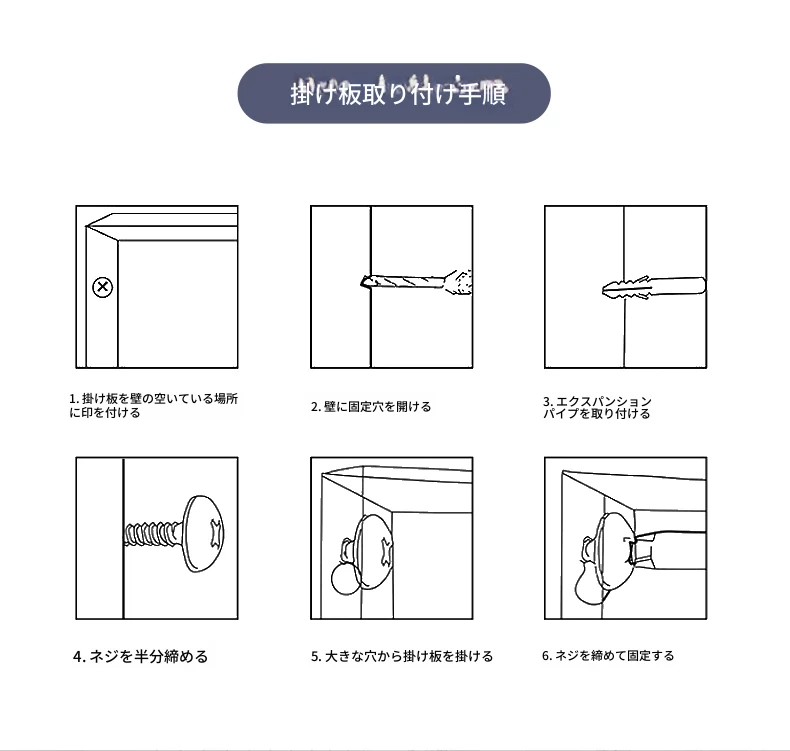 掛け板取り付け手順

1. 掛け板を壁の空いている場所に印を付ける

2. 壁に固定穴を開ける

3. エクスパンションパイプを取り付ける

4. ネジを半分締める

5. 大きな穴から掛け板を掛ける

6. ネジを締めて固定する