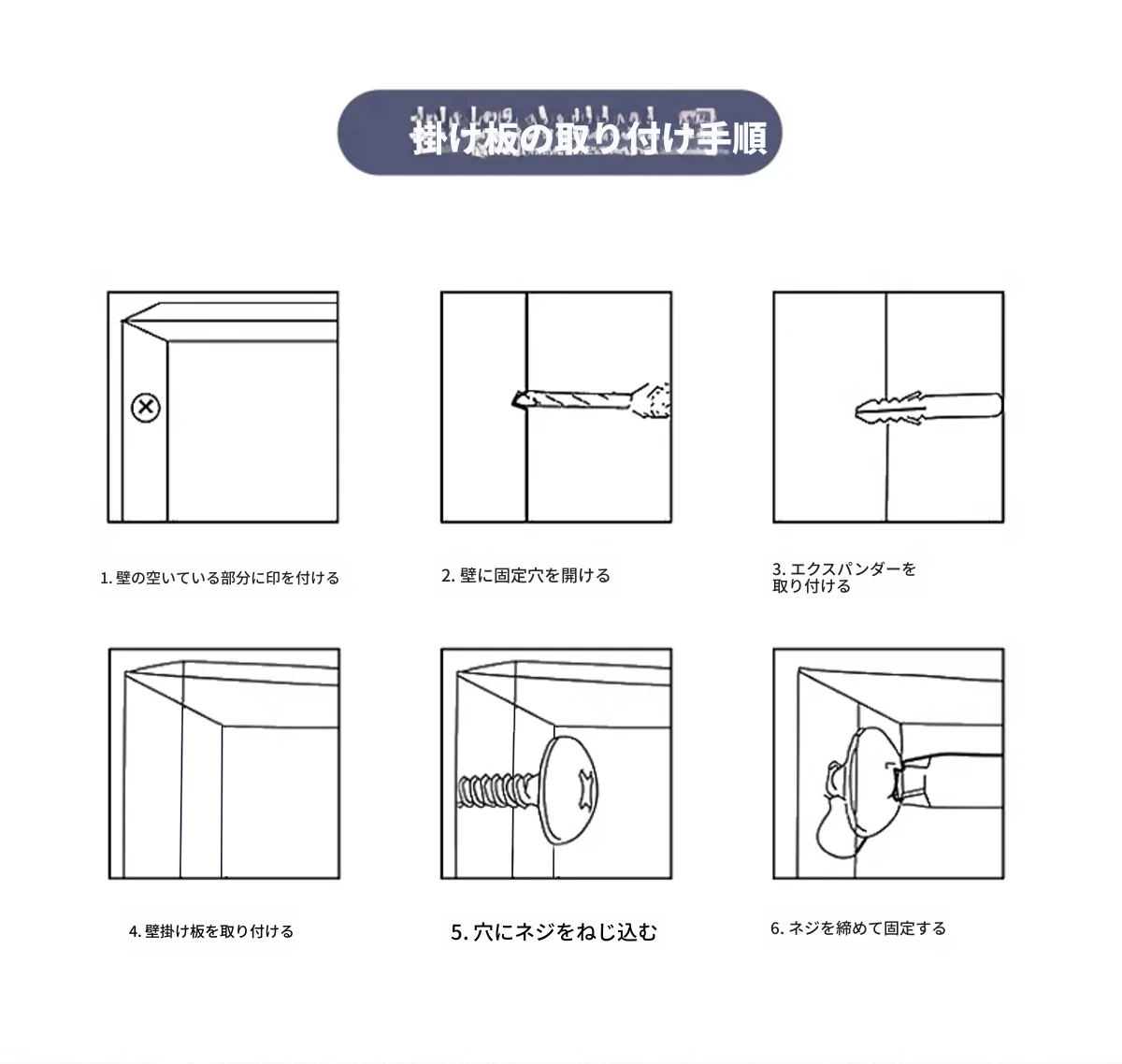 掛け板の取り付け手順

1. 壁の空いている部分に印を付ける

2. 壁に固定穴を開ける

3. エクスパンダーを取り付ける

4. 壁掛け板を取り付ける

5. 穴にネジをねじ込む

6. ネジを締めて固定する