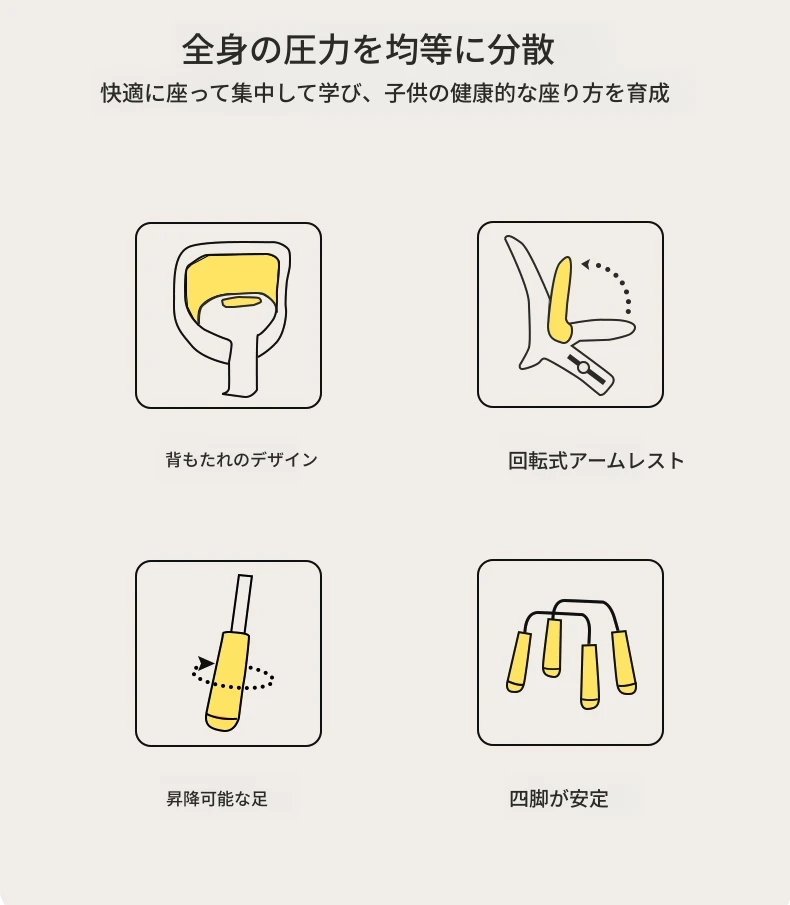 全身の圧力を均等に分散
快適に座って集中して学び、子供の健康的な座り方を育成

背もたれのデザイン

回転式アームレスト

昇降可能な足

四脚が安定