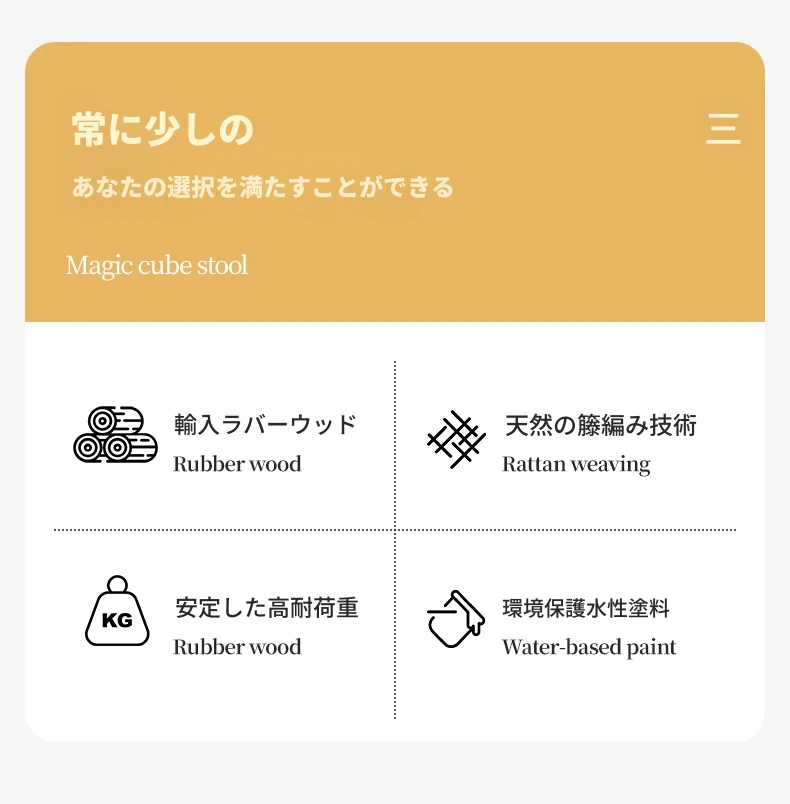 常に少しの

あなたの選択を満たすことができる

Magic cube stool

輸入ラバーウッド
Rubber wood

天然の籐編み技術
Rattan weaving

KG

安定した高耐荷重
Rubber wood

環境保護水性塗料
Water-based paint