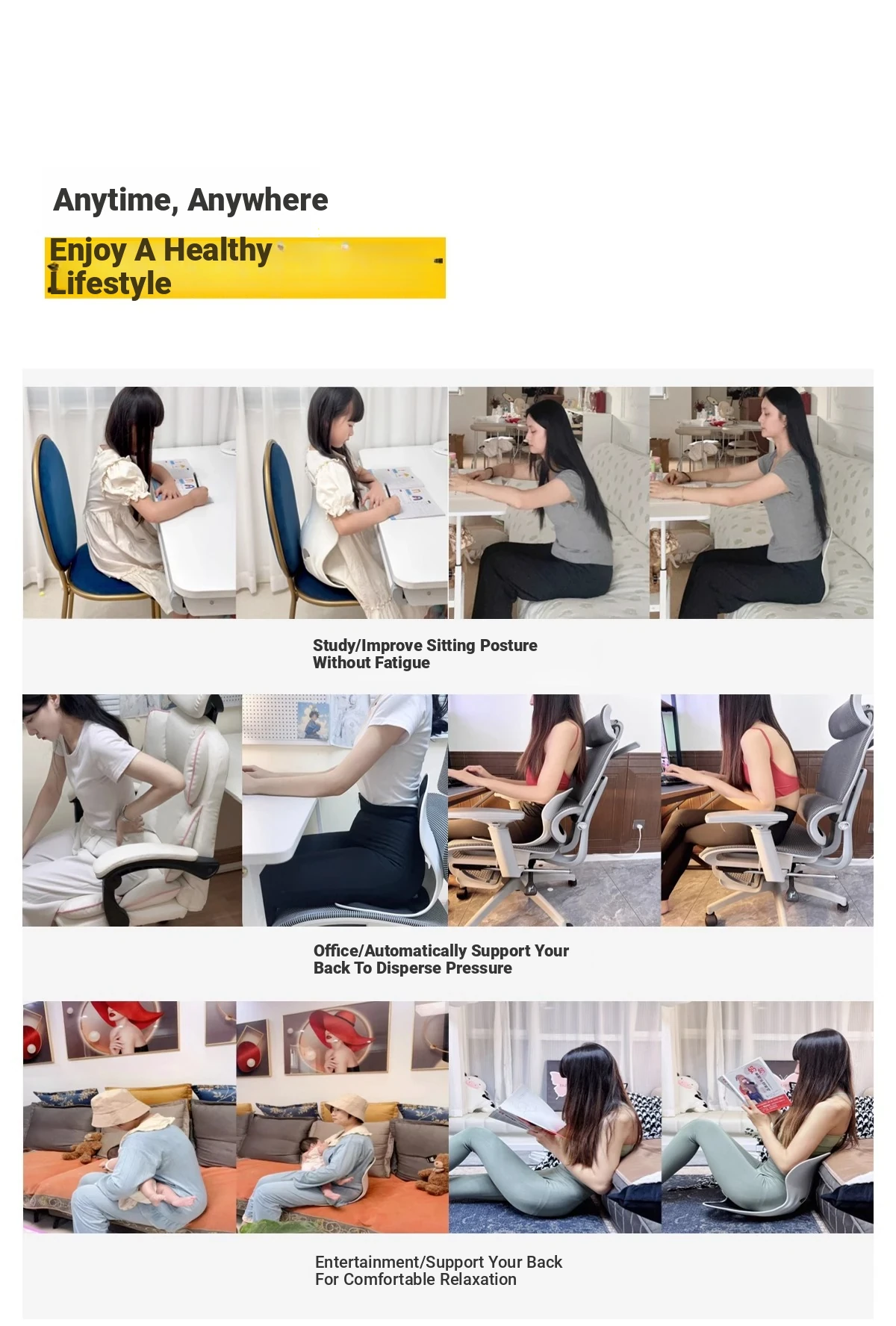 Anytime, Anywhere

Enjoy A Healthy Lifestyle

Study/Improve Sitting Posture Without Fatigue

Office/Automatically Support Your Back To Disperse Pressure

Entertainment/Support Your Back For Comfortable Relaxation