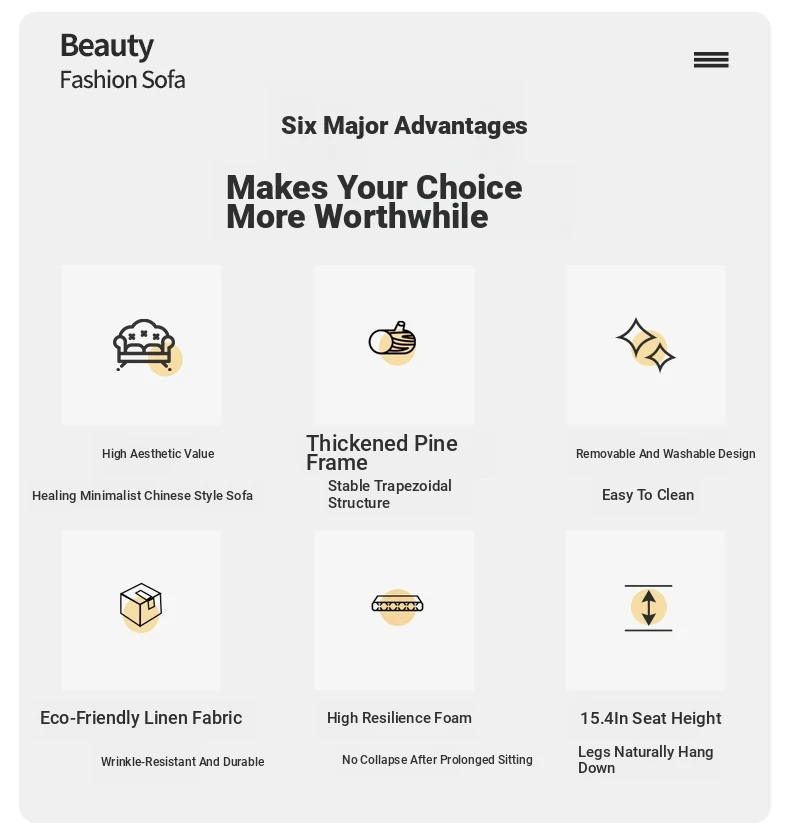 Beauty
Fashion Sofa

Six Major Advantages

Makes Your Choice More Worthwhile

High Aesthetic Value

Healing Minimalist Chinese Style Sofa

Thickened Pine Frame

Stable Trapezoidal Structure

Removable And Washable Design

Easy To Clean

Eco-Friendly Linen Fabric

Wrinkle-Resistant And Durable

High Resilience Foam

No Collapse After Prolonged Sitting

15.4In Seat Height

Legs Naturally Hang Down