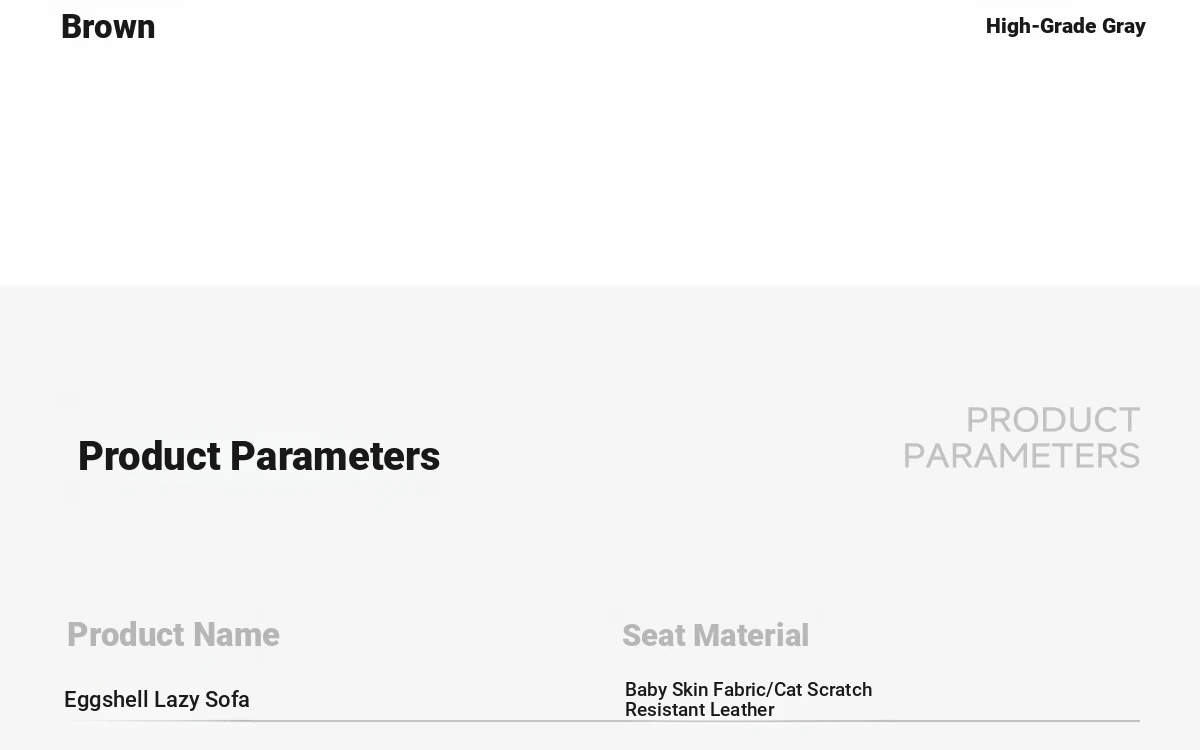 Brown

High-Grade Gray

Product Parameters

PRODUCT PARAMETERS

Product Name

Eggshell Lazy Sofa

Seat Material

Baby Skin Fabric/Cat Scratch Resistant Leather