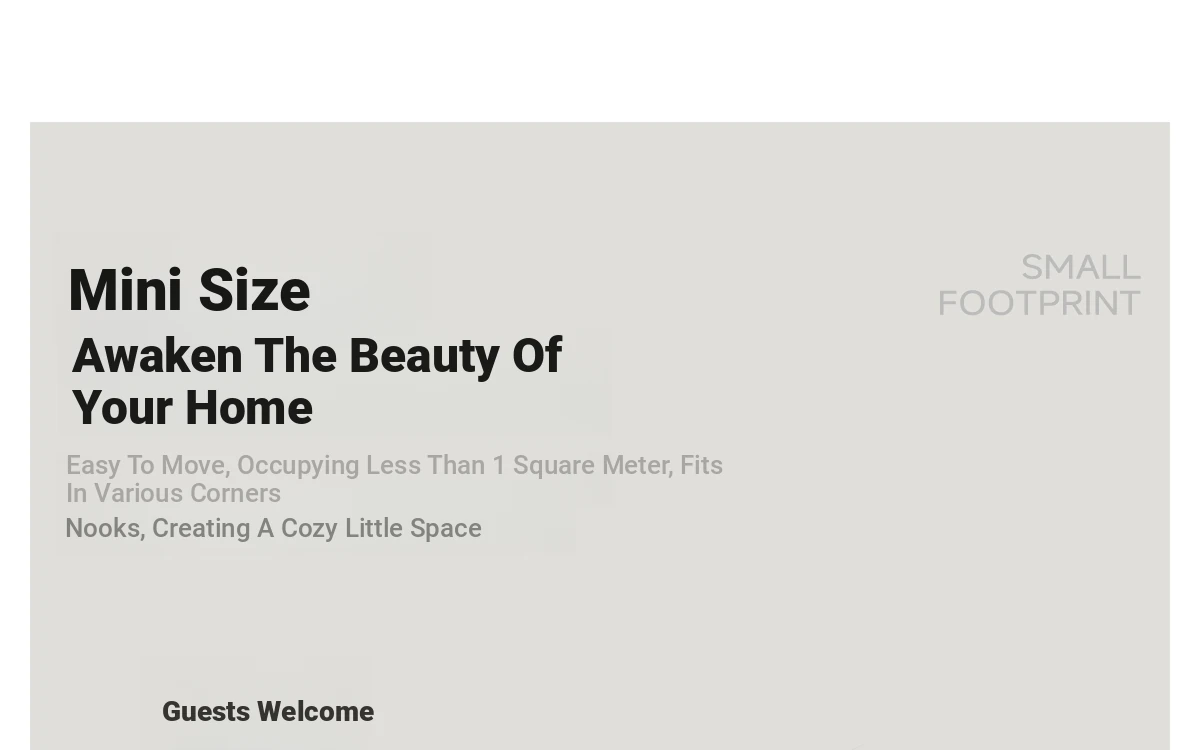 Mini Size

Awaken The Beauty Of Your Home

Easy To Move, Occupying Less Than 1 Square Meter, Fits In Various Corners

Nooks, Creating A Cozy Little Space

SMALL FOOTPRINT

Guests Welcome