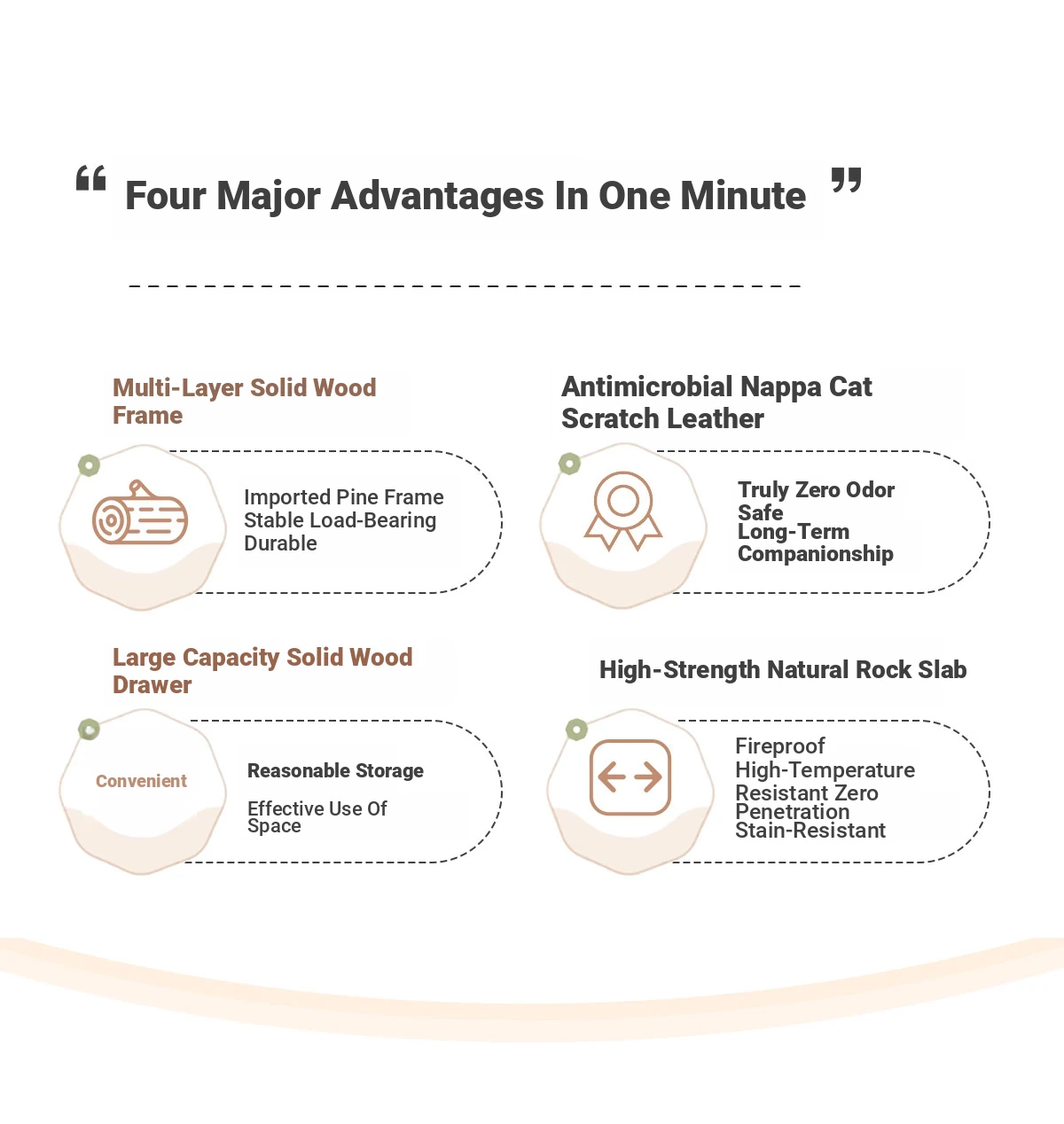 “ Four Major Advantages In One Minute ”

Multi-Layer Solid Wood Frame

Imported Pine Frame
Stable Load-Bearing
Durable

Antimicrobial Nappa Cat Scratch Leather

Truly Zero Odor
Safe
Long-Term Companionship

Large Capacity Solid Wood Drawer

Convenient

Reasonable Storage

Effective Use Of Space

High-Strength Natural Rock Slab

Fireproof
High-Temperature Resistant Zero Penetration
Stain-Resistant