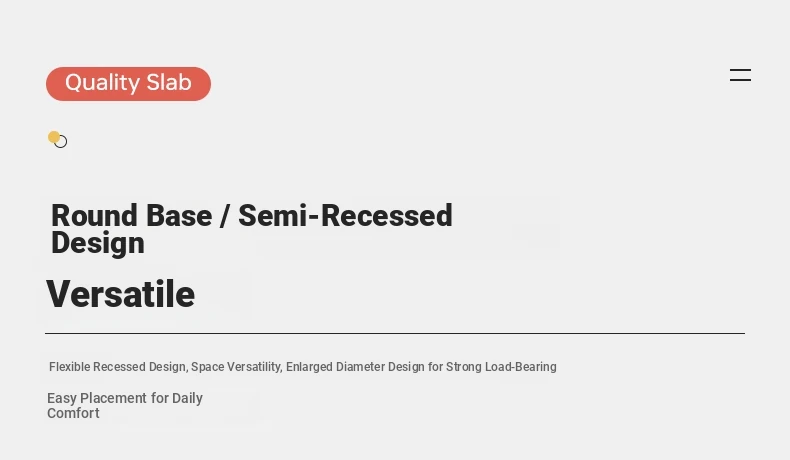 Quality Slab

Round Base / Semi-Recessed Design

Versatile

Flexible Recessed Design, Space Versatility, Enlarged Diameter Design for Strong Load-Bearing

Easy Placement for Daily Comfort