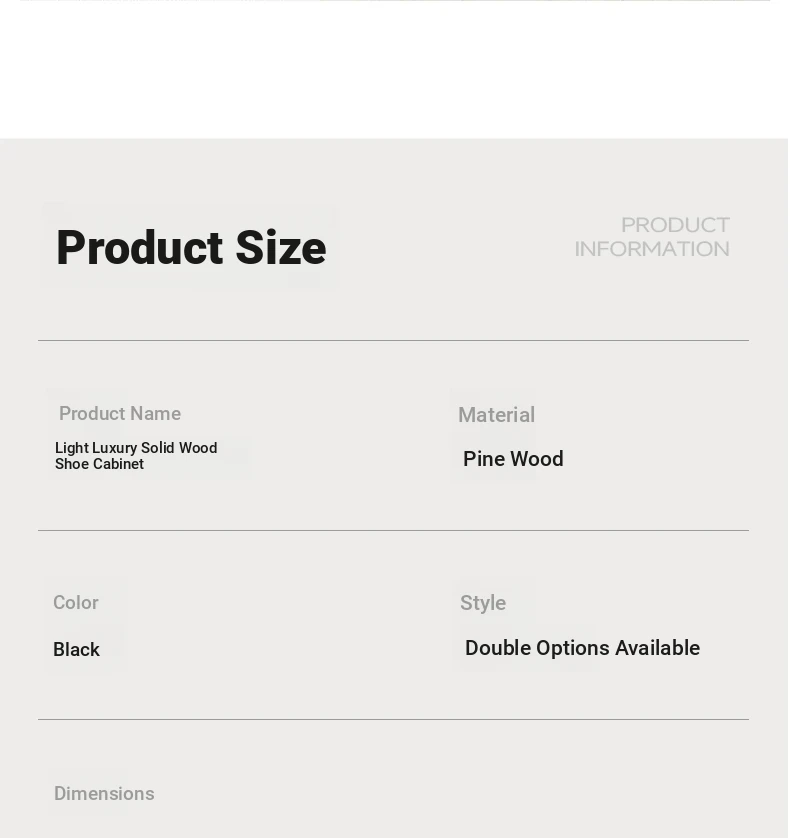 Product Size

PRODUCT INFORMATION

Product Name
Light Luxury Solid Wood Shoe Cabinet

Material
Pine Wood

Color
Black

Style
Double Options Available

Dimensions